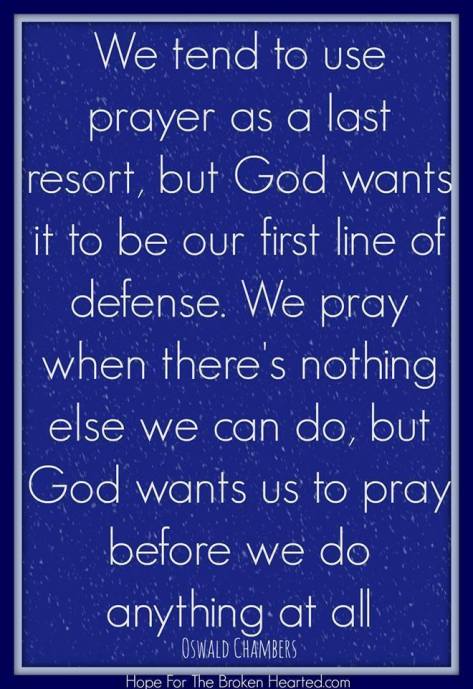 We tend to use prayer as a last resort, but God wants it to be our first line of defense. We pray when there's nothing else we can do, but God wants us to pray before we do anything at all

OSWALD CHAMBERS

Hope For The Broken Hearted.com